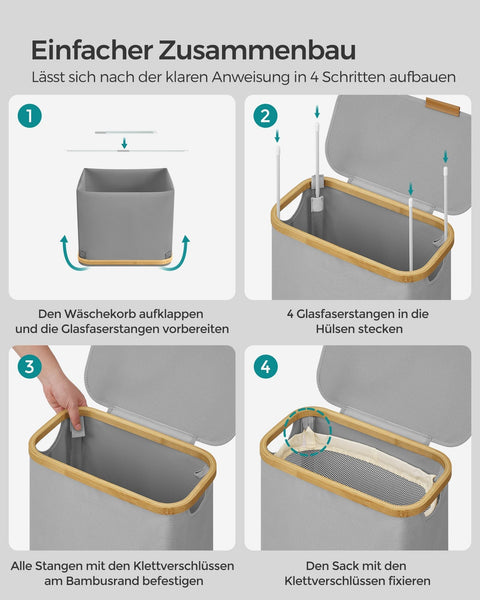 Einfacher Zusammenbau
Lässt sich nach der klaren Anweisung in 4 Schritten aufbauen

1

Den Wäschekorb aufklappen und die Glasfaserstangen vorbereiten

2

4 Glasfaserstangen in die Hülsen stecken

3

Alle Stangen mit den Klettverschlüssen am Bambusrand befestigen

4

Den Sack mit den Klettverschlüssen fixieren