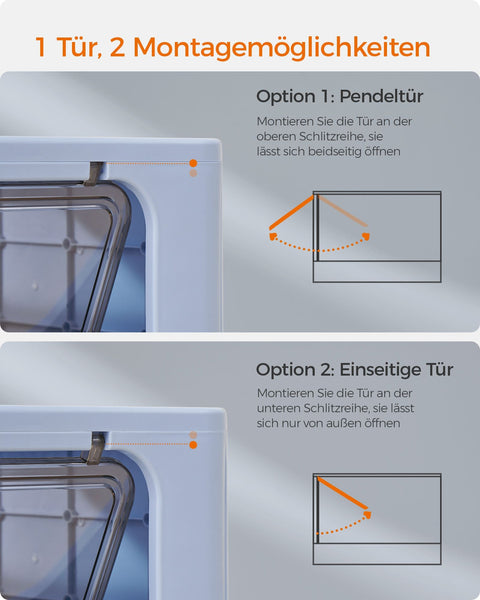 1 Tür, 2 Montagemöglichkeiten

Option 1: Pendeltür

Montieren Sie die Tür an der oberen Schlitzreihe, sie lässt sich beidseitig öffnen

Option 2: Einseitige Tür

Montieren Sie die Tür an der unteren Schlitzreihe, sie lässt sich nur von außen öffnen