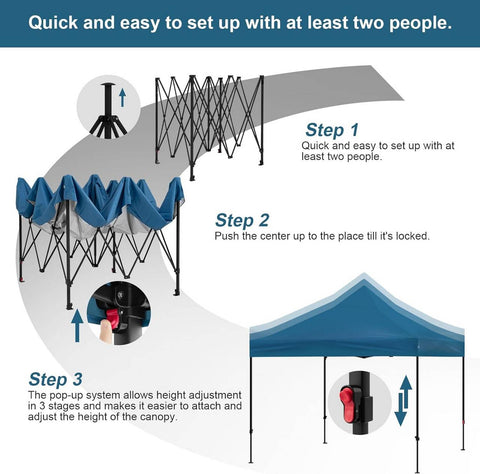 Quick and easy to set up with at least two people.

Step 1
Quick and easy to set up with at least two people.

Step 2
Push the center up to the place till it's locked.

Step 3
The pop-up system allows height adjustment in 3 stages and makes it easier to attach and adjust the height of the canopy.